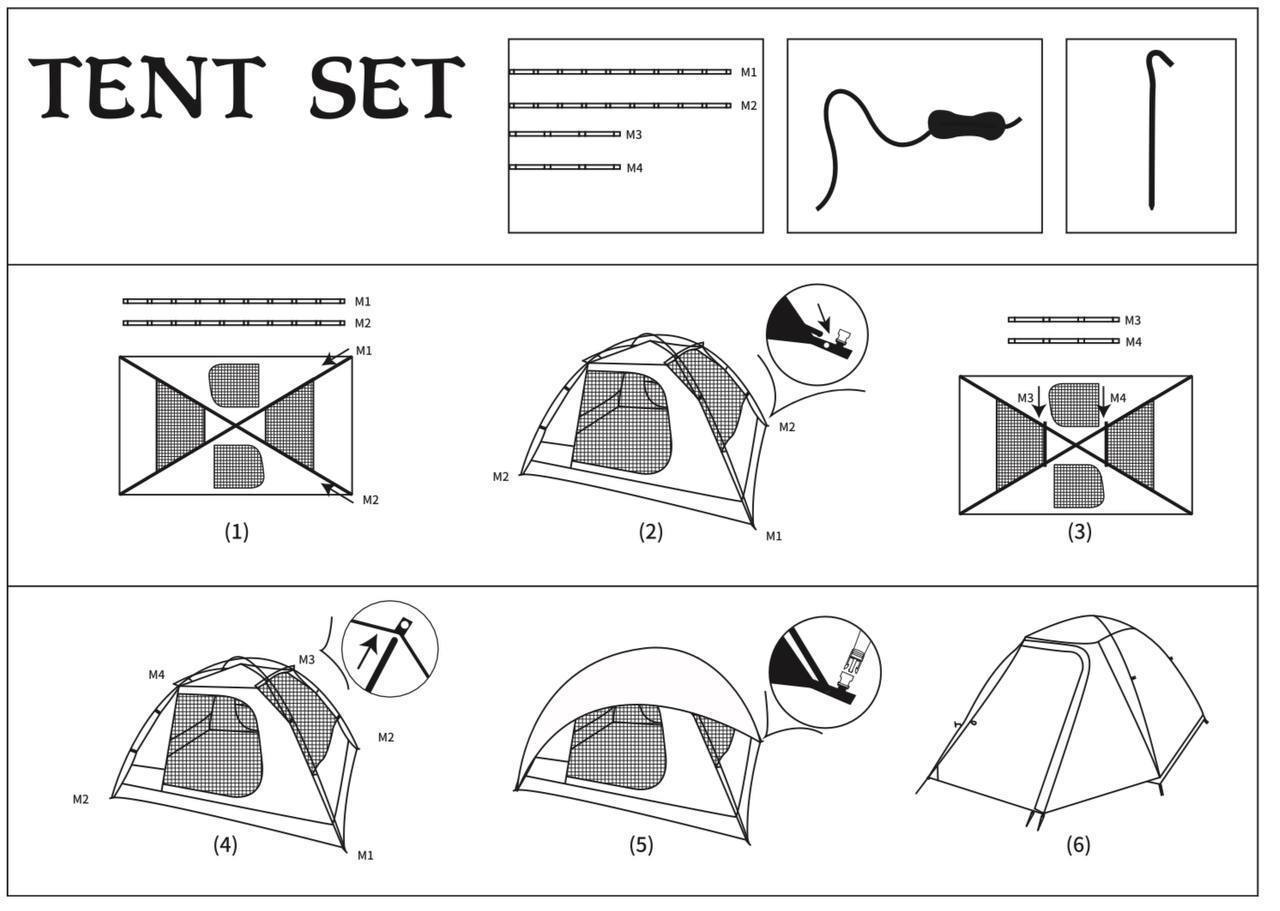 TENT SET

M1
M2
M3
M4

M1
M2
M1
M2
(1)

M2
M2
M1
(2)

M3
M4
M3
M4
(3)

M4
M3
M2
M2
M1
(4)

(5)

(6)