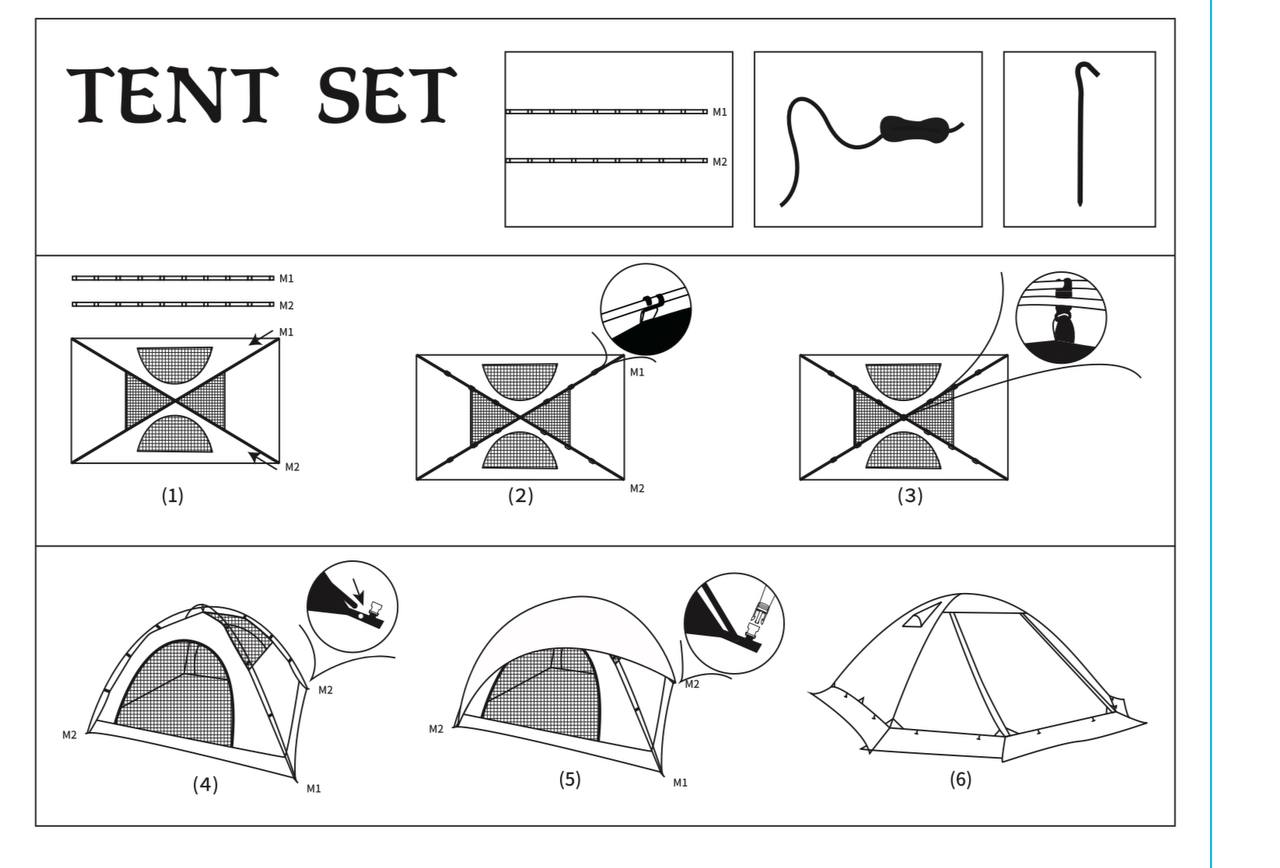 TENT SET

M1
M2

M1
M2
M1
M2
(1)

M1
M2
(2)

(3)

M2
M2
M1
(4)

M2
M2
M1
(5)

(6)