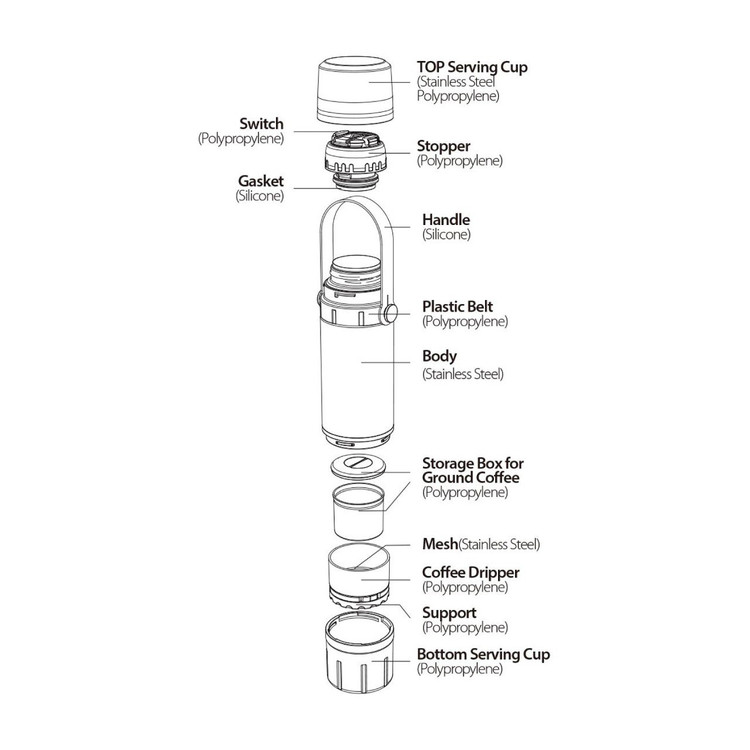 TOP Serving Cup
(Stainless Steel
Polypropylene)

Switch
(Polypropylene)

Stopper
(Polypropylene)

Gasket
(Silicone)

Handle
(Silicone)

Plastic Belt
(Polypropylene)

Body
(Stainless Steel)

Storage Box for
Ground Coffee
(Polypropylene)

Mesh(Stainless Steel)

Coffee Dripper
(Polypropylene)

Support
(Polypropylene)

Bottom Serving Cup
(Polypropylene)